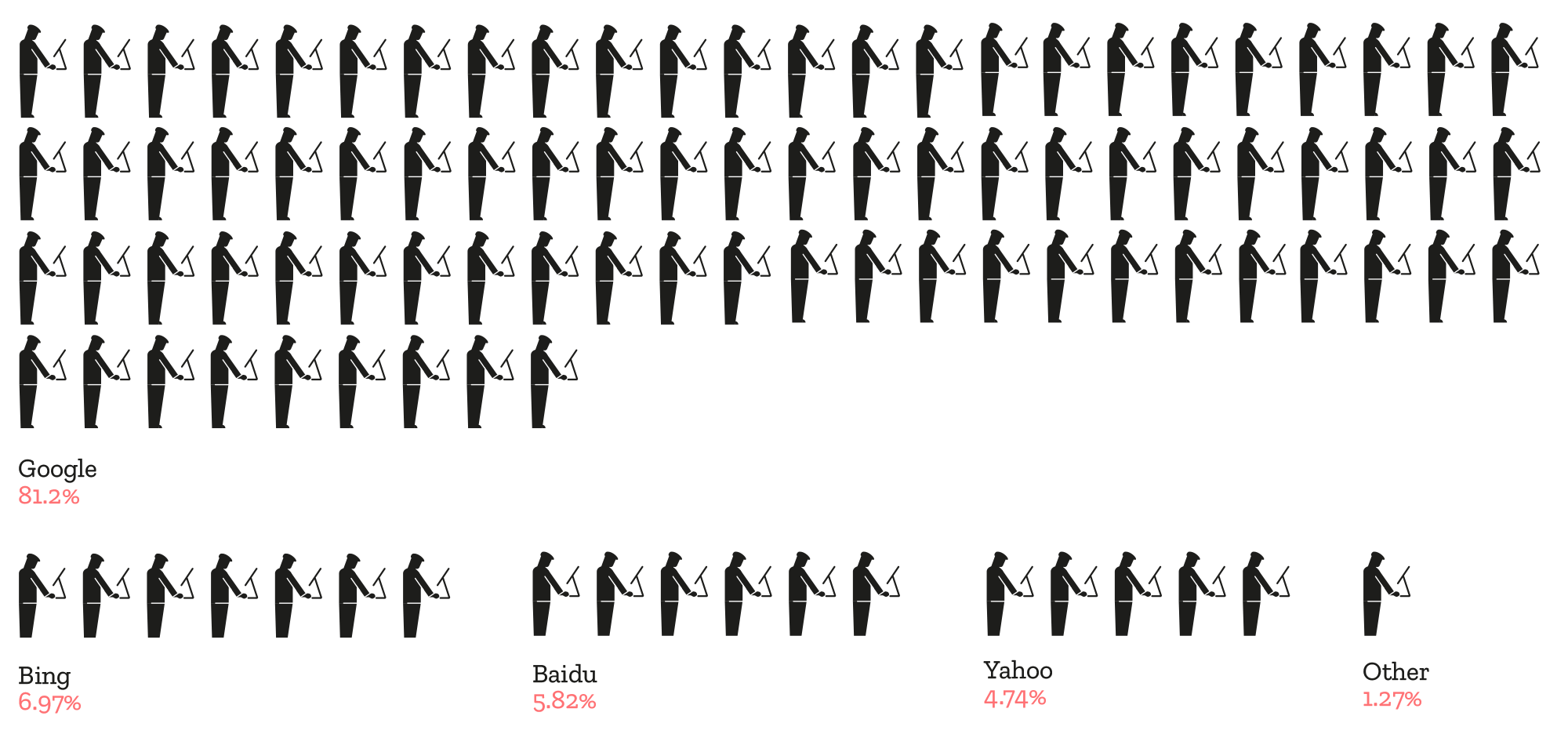 Google
81.2%

Bing
6.97%

Baidu
5.82%

Yahoo
4.74%

Other
1.27%