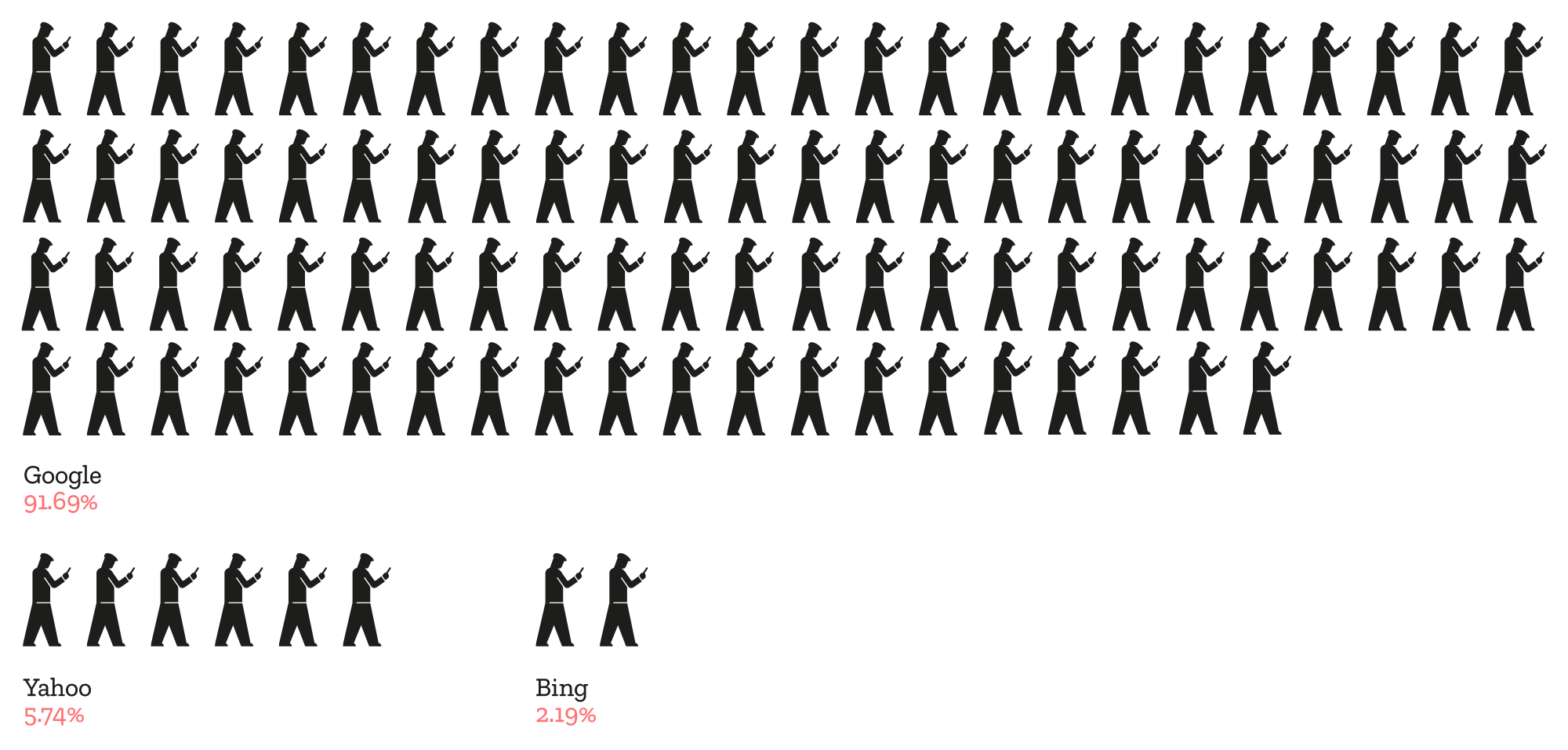 Google
91.69%

Yahoo
5.74%

Bing
2.19%